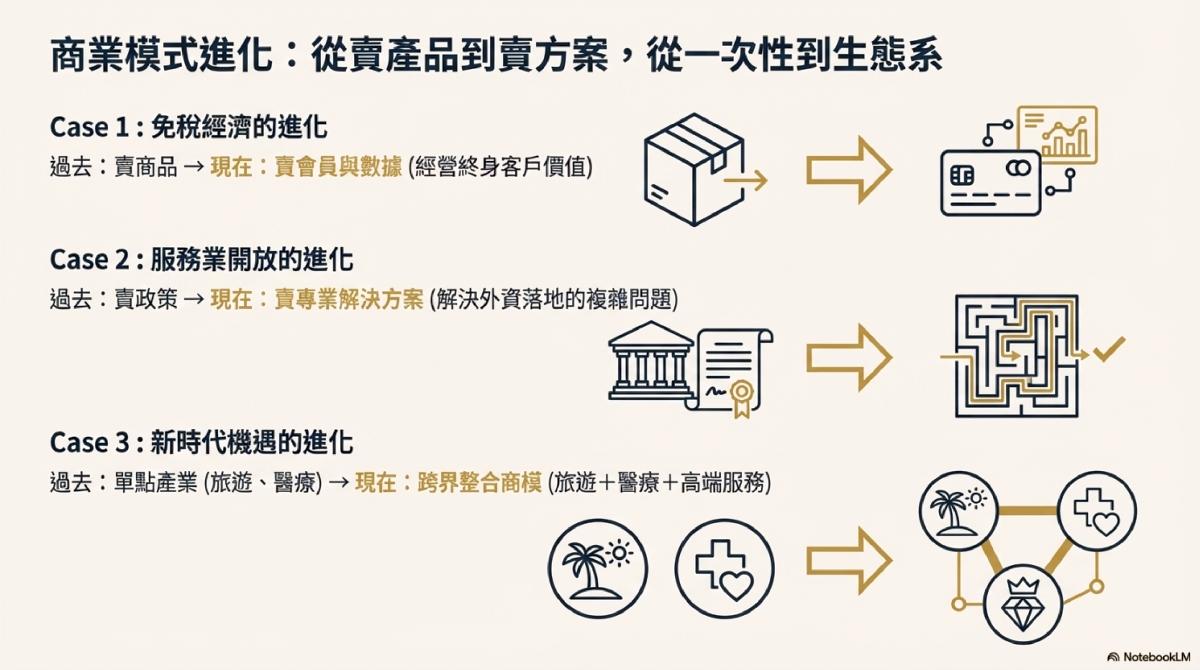 商業模式進化：從賣產品到賣方案，從一次性到生態系

Case 1 : 免稅經濟的進化

過去：賣商品 → 現在：賣會員與數據 (經營終身客戶價值)

Case 2 : 服務業開放的進化

過去：賣政策 → 現在：賣專業解決方案 (解決外資落地的複雜問題)

Case 3 : 新時代機遇的進化

過去：單點產業 (旅遊、醫療) → 現在：跨界整合商模 (旅遊＋醫療＋高端服務)

NotebookLM